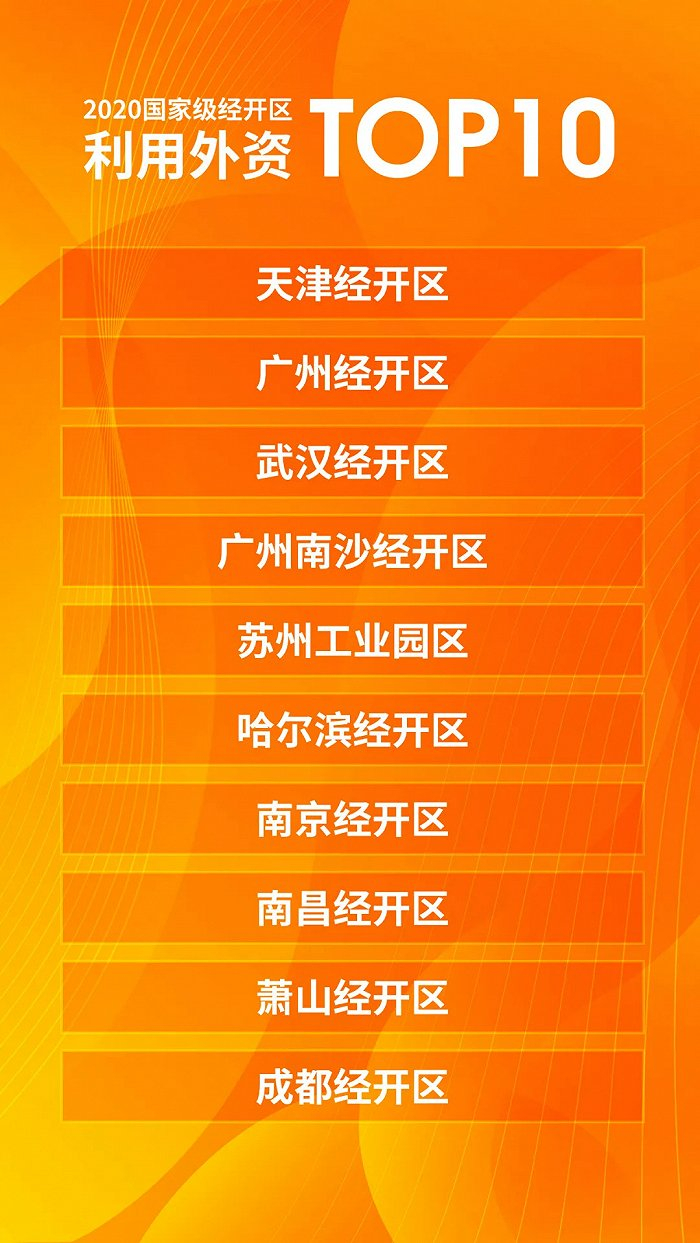 2020国家级经开区
利用外资 TOP10

天津经开区

广州经开区

武汉经开区

广州南沙经开区

苏州工业园区

哈尔滨经开区

南京经开区

南昌经开区

萧山经开区

成都经开区