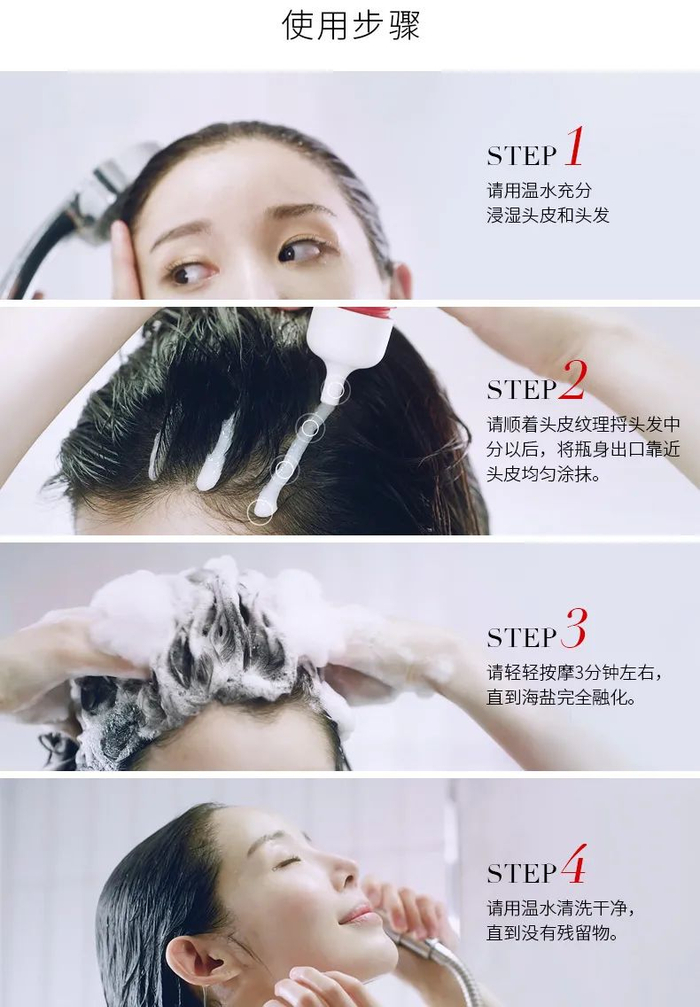 使用步骤

STEP 1
请用温水充分浸湿头皮和头发

STEP 2
请顺着头皮纹理捋头发中分以后，将瓶身出口靠近头皮均匀涂抹。

STEP 3
请轻轻按摩3分钟左右，直到海盐完全融化。

STEP 4
请用温水清洗干净，直到没有残留物。