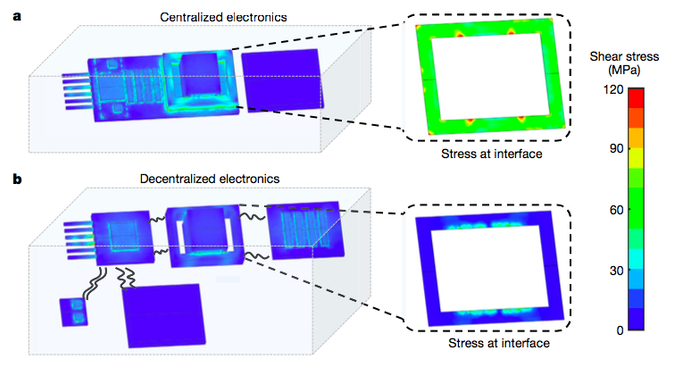 a

Centralized electronics

Stress at interface

b

Decentralized electronics

Stress at interface

Shear stress (MPa)

120

90

60

30

0