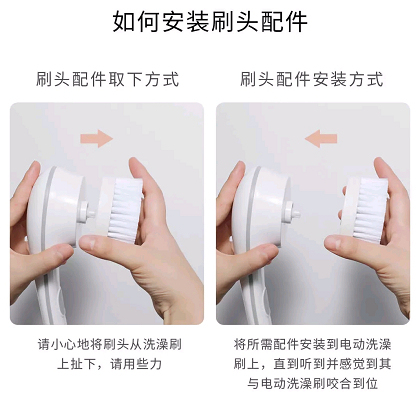 如何安装刷头配件

刷头配件取下方式

请小心地将刷头从洗澡刷上扯下，请用些力

刷头配件安装方式

将所需配件安装到电动洗澡刷上，直到听到并感觉到其与电动洗澡刷咬合到位