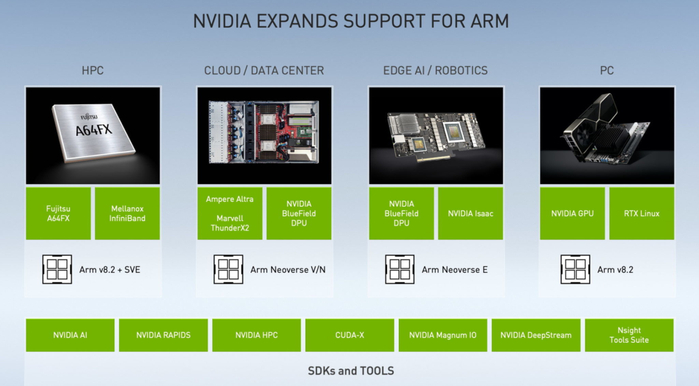 NVIDIA EXPANDS SUPPORT FOR ARM

HPC

FUJITSU
A64FX

Fujitsu A64FX

Mellanox InfiniBand

Arm v8.2 + SVE

CLOUD / DATA CENTER

Ampere Altra

Marvell ThunderX2

NVIDIA BlueField DPU

Arm Neoverse V/N

EDGE AI / ROBOTICS

NVIDIA BlueField DPU

NVIDIA Isaac

Arm Neoverse E

PC

NVIDIA GPU

RTX Linux

Arm v8.2

NVIDIA AI

NVIDIA RAPIDS

NVIDIA HPC

CUDA-X

NVIDIA Magnum IO

NVIDIA DeepStream

Nsight Tools Suite

SDKs and TOOLS