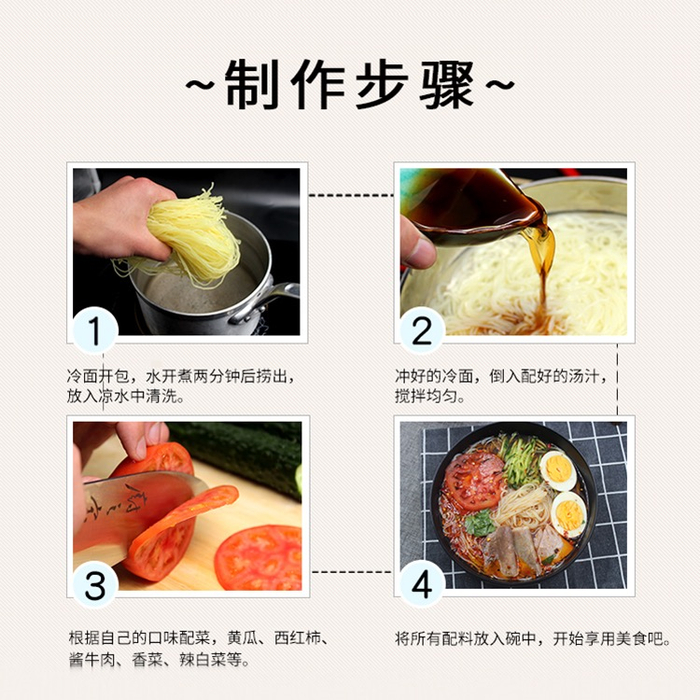 ~制作步骤~

1

冷面开包，水开煮两分钟后捞出，放入凉水中清洗。

2

冲好的冷面，倒入配好的汤汁，搅拌均匀。

3

根据自己的口味配菜，黄瓜、西红柿、酱牛肉、香菜、辣白菜等。

4

将所有配料放入碗中，开始享用美食吧。