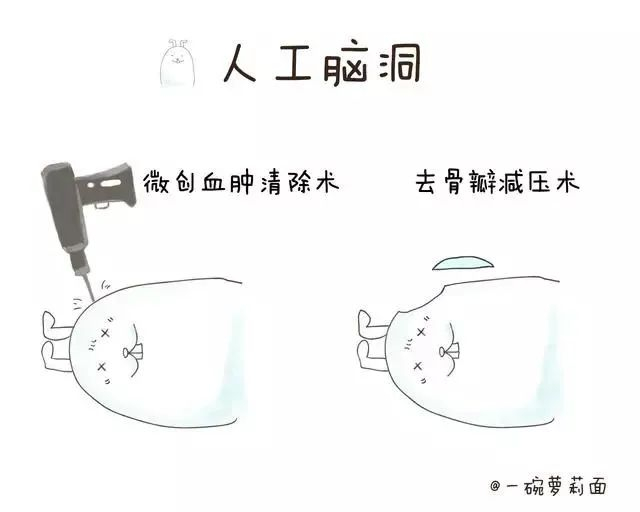 人工脑洞

微创血肿清除术

去骨瓣减压术

@一碗萝莉面