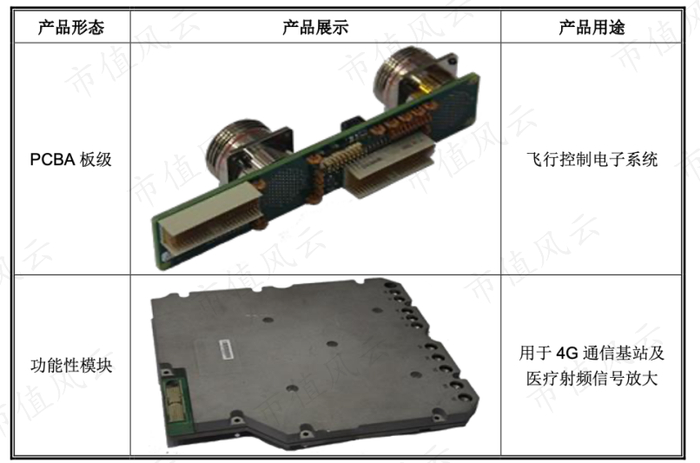 | 产品形态 | 产品展示 | 产品用途 |
|---|---|---|
| PCBA 板级 | | 飞行控制电子系统 |
| 功能性模块 | | 用于 4G 通信基站及医疗射频信号放大 |

市值风云