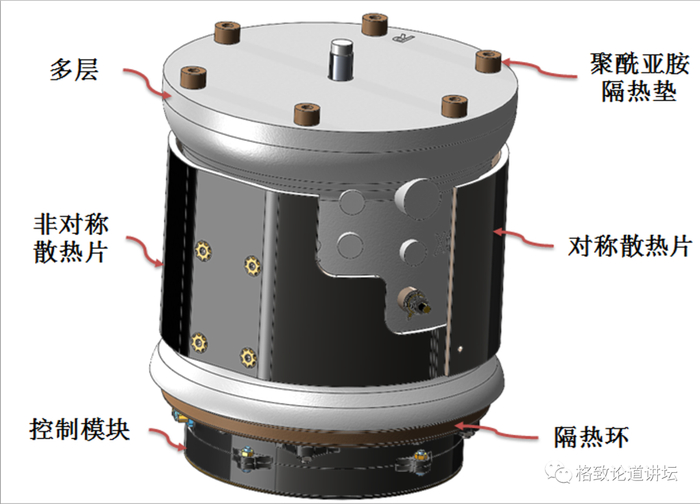 多层

聚酰亚胺隔热垫

非对称散热片

对称散热片

控制模块

隔热环

格致论道讲坛