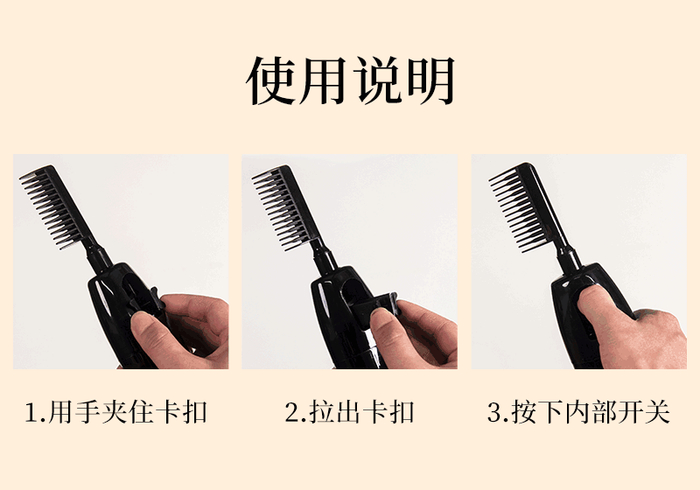 使用说明

1.用手夹住卡扣

2.拉出卡扣

3.按下内部开关