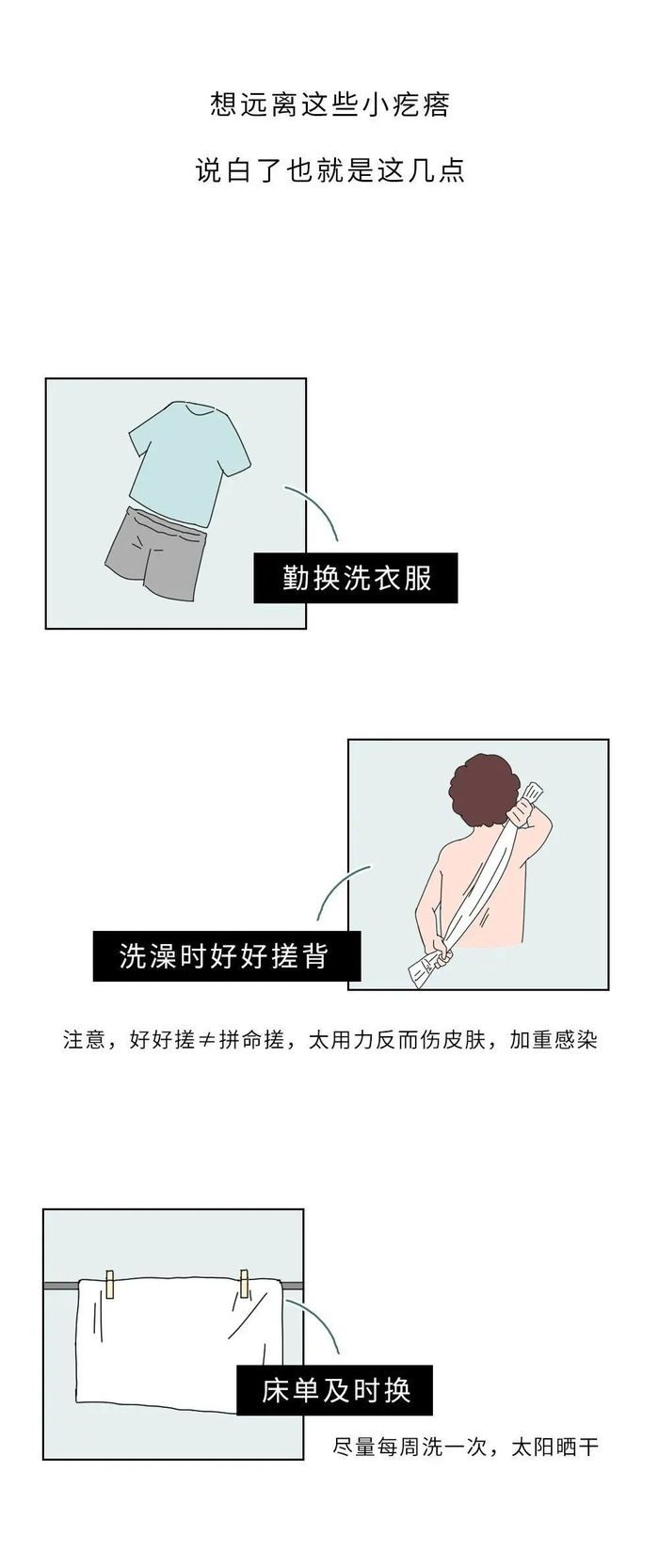 想远离这些小疙瘩

说白了也就是这几点

勤换洗衣服

洗澡时好好搓背

注意，好好搓≠拼命搓，太用力反而伤皮肤，加重感染

床单及时换

尽量每周洗一次，太阳晒干