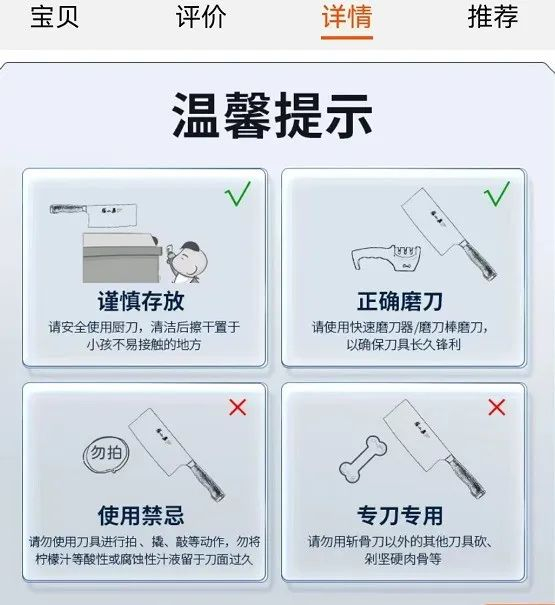 宝贝　评价　详情　推荐

温馨提示

谨慎存放
请安全使用厨刀，清洁后擦干置于小孩不易接触的地方

正确磨刀
请使用快速磨刀器/磨刀棒磨刀，以确保刀具长久锋利

勿拍

使用禁忌
请勿使用刀具进行拍、撬、敲等动作，勿将柠檬汁等酸性或腐蚀性汁液留于刀面过久

专刀专用
请勿用斩骨刀以外的其他刀具砍、剁坚硬肉骨等