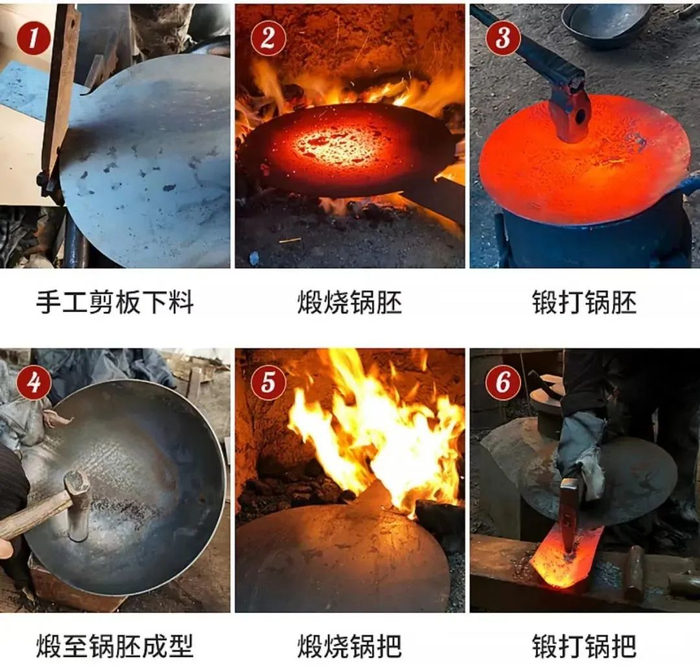 1
手工剪板下料

2
煅烧锅胚

3
锻打锅胚

4
煅至锅胚成型

5
煅烧锅把

6
锻打锅把