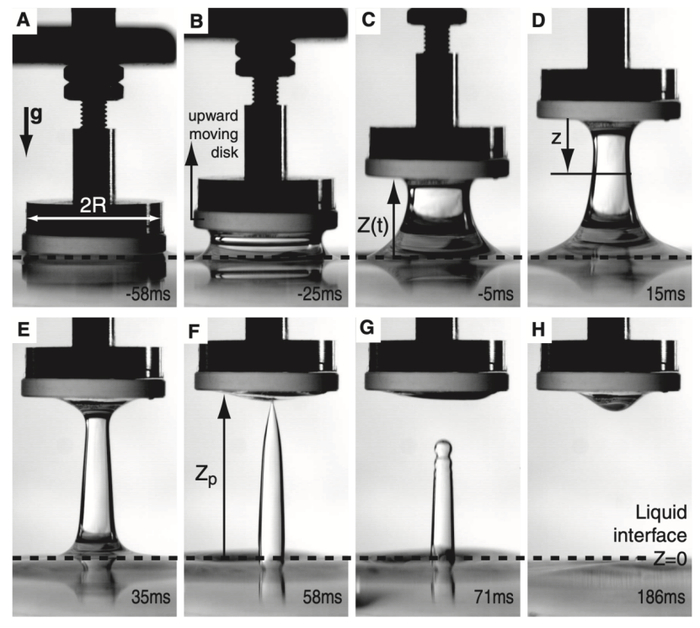 A
g
2R
-58ms

B
upward moving disk
-25ms

C
Z(t)
-5ms

D
z
15ms

E
35ms

F
$Z_p$
58ms

G
71ms

H
Liquid interface Z=0
186ms