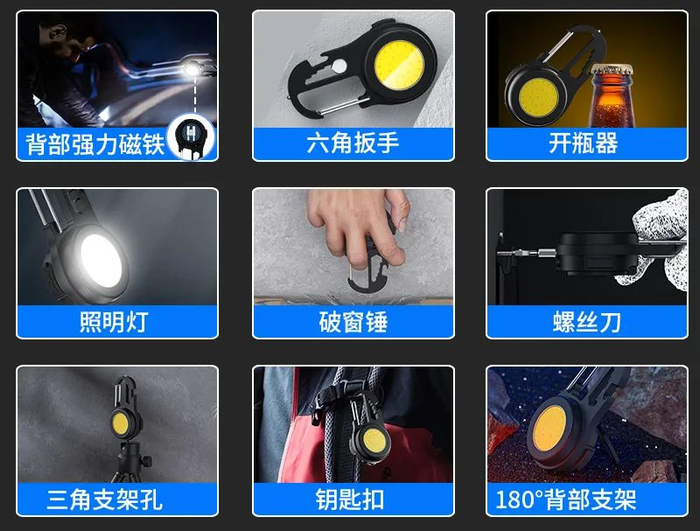 背部强力磁铁

六角扳手

开瓶器

照明灯

破窗锤

螺丝刀

三角支架孔

钥匙扣

180°背部支架