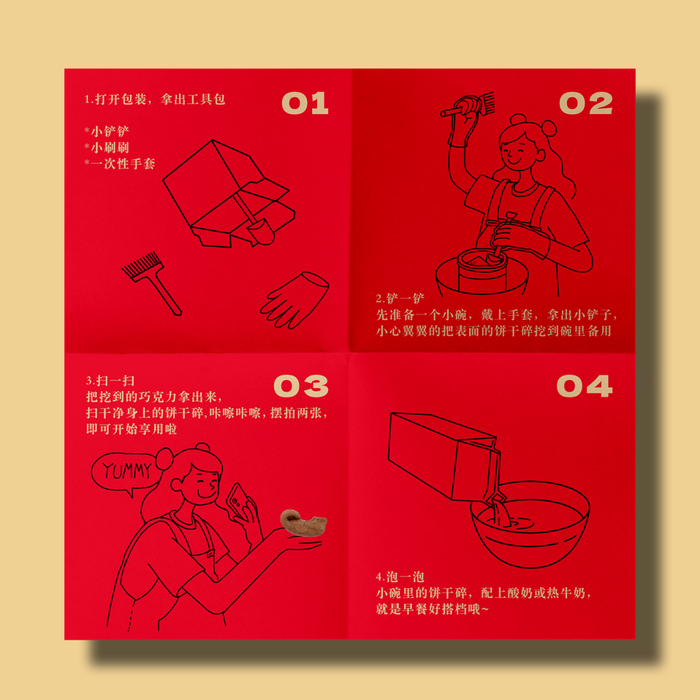 1.打开包装，拿出工具包

01

*小铲铲
*小刷刷
*一次性手套

02

2.铲一铲
先准备一个小碗，戴上手套，拿出小铲子，小心翼翼的把表面的饼干碎挖到碗里备用

3.扫一扫
把挖到的巧克力拿出来，扫干净身上的饼干碎，咔嚓咔嚓，摆拍两张，即可开始享用啦

03

YUMMY

04

4.泡一泡
小碗里的饼干碎，配上酸奶或热牛奶，就是早餐好搭档哦~