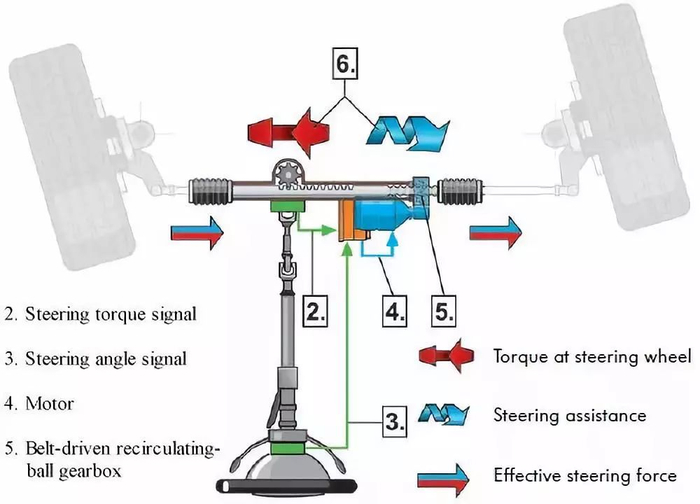 6.

2.

4.

5.

3.

2. Steering torque signal

3. Steering angle signal

4. Motor

5. Belt-driven recirculating-ball gearbox

Torque at steering wheel

Steering assistance

Effective steering force