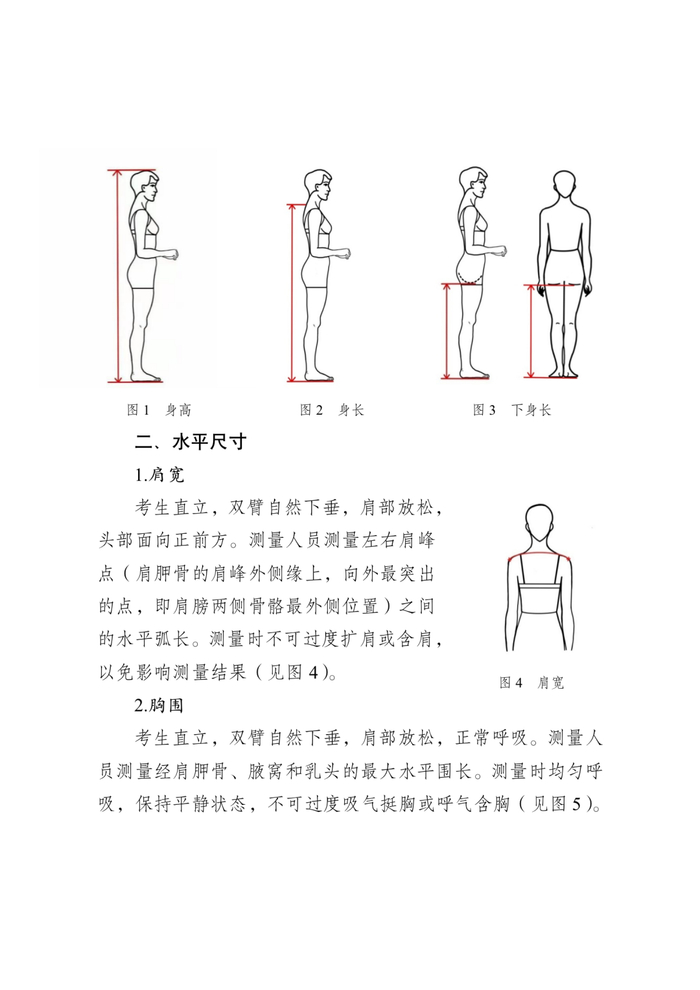 图 1　身高

图 2　身长

图 3　下身长

二、水平尺寸

1.肩宽

考生直立，双臂自然下垂，肩部放松，头部面向正前方。测量人员测量左右肩峰点（肩胛骨的肩峰外侧缘上，向外最突出的点，即肩膀两侧骨骼最外侧位置）之间的水平弧长。测量时不可过度扩肩或含肩，以免影响测量结果（见图 4）。

图 4　肩宽

2.胸围

考生直立，双臂自然下垂，肩部放松，正常呼吸。测量人员测量经肩胛骨、腋窝和乳头的最大水平围长。测量时均匀呼吸，保持平静状态，不可过度吸气挺胸或呼气含胸（见图 5）。