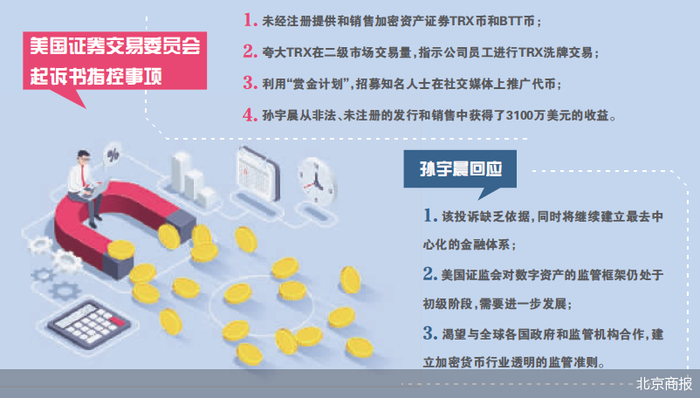 美国证券交易委员会起诉书指控事项

1. 未经注册提供和销售加密资产证券TRX币和BTT币；

2. 夸大TRX在二级市场交易量，指示公司员工进行TRX洗牌交易；

3. 利用“赏金计划”，招募知名人士在社交媒体上推广代币；

4. 孙宇晨从非法、未注册的发行和销售中获得了3100万美元的收益。

%

孙宇晨回应

1. 该投诉缺乏依据，同时将继续建立最去中心化的金融体系；

2. 美国证监会对数字资产的监管框架仍处于初级阶段，需要进一步发展；

3. 渴望与全球各国政府和监管机构合作，建立加密货币行业透明的监管准则。

北京商报