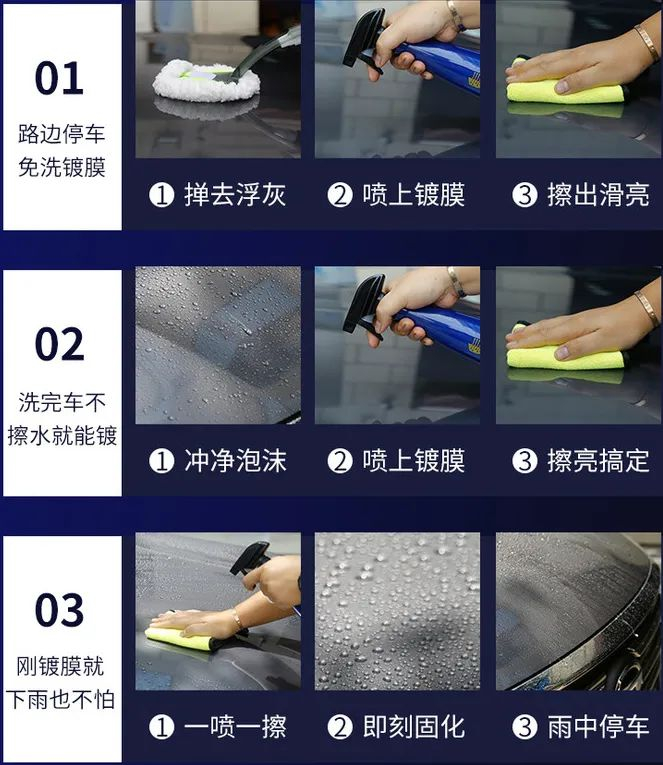 01
路边停车
免洗镀膜

① 掸去浮灰
② 喷上镀膜
③ 擦出滑亮

02
洗完车不
擦水就能镀

① 冲净泡沫
② 喷上镀膜
③ 擦亮搞定

03
刚镀膜就
下雨也不怕

① 一喷一擦
② 即刻固化
③ 雨中停车