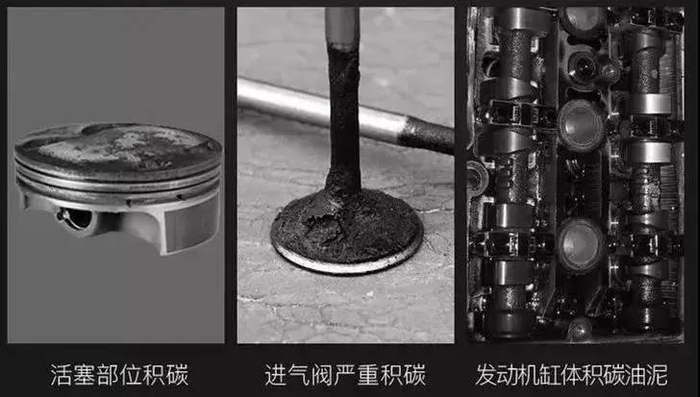 活塞部位积碳

进气阀严重积碳

发动机缸体积碳油泥