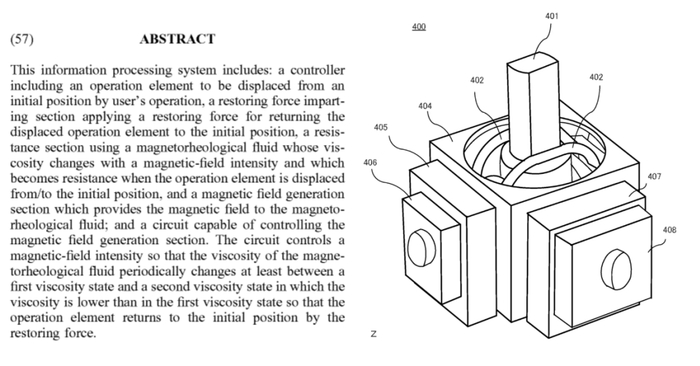 (57) ABSTRACT

This information processing system includes: a controller including an operation element to be displaced from an initial position by user's operation, a restoring force imparting section applying a restoring force for returning the displaced operation element to the initial position, a resistance section using a magnetorheological fluid whose viscosity changes with a magnetic-field intensity and which becomes resistance when the operation element is displaced from/to the initial position, and a magnetic field generation section which provides the magnetic field to the magnetorheological fluid; and a circuit capable of controlling the magnetic field generation section. The circuit controls a magnetic-field intensity so that the viscosity of the magnetorheological fluid periodically changes at least between a first viscosity state and a second viscosity state in which the viscosity is lower than in the first viscosity state so that the operation element returns to the initial position by the restoring force.

400
401
402
402
404
405
406
407
408
Z