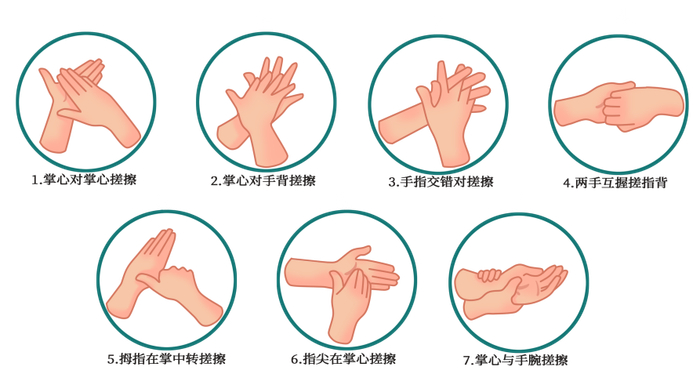 1.掌心对掌心搓擦

2.掌心对手背搓擦

3.手指交错对搓擦

4.两手互握搓指背

5.拇指在掌中转搓擦

6.指尖在掌心搓擦

7.掌心与手腕搓擦