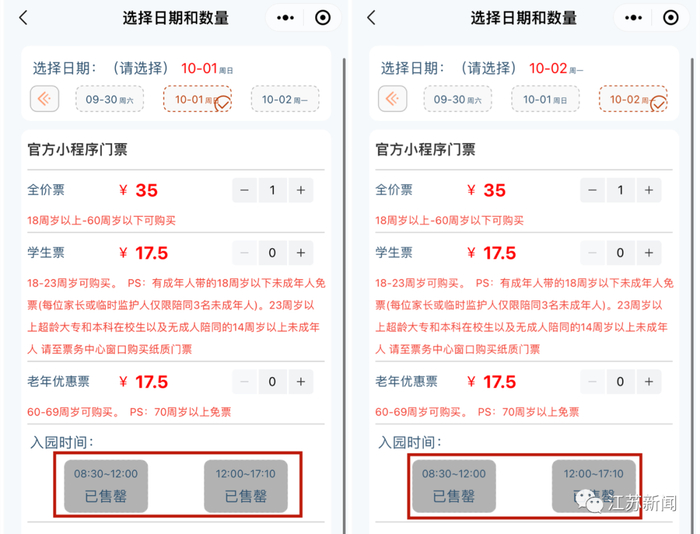 选择日期和数量

选择日期：（请选择） 10-01周日

09-30周六 10-01周日 10-02周一

官方小程序门票

全价票 ¥ 35 − 1 +

18周岁以上-60周岁以下可购买

学生票 ¥ 17.5 − 0 +

18-23周岁可购买。 PS：有成年人带的18周岁以下未成年人免票(每位家长或临时监护人仅限陪同3名未成年人)。23周岁以上超龄大专和本科在校生以及无成人陪同的14周岁以上未成年人 请至票务中心窗口购买纸质门票

老年优惠票 ¥ 17.5 − 0 +

60-69周岁可购买。 PS：70周岁以上免票

入园时间：

08:30~12:00 已售罄

12:00~17:10 已售罄

选择日期和数量

选择日期：（请选择） 10-02周一

09-30周六 10-01周日 10-02周一

官方小程序门票

全价票 ¥ 35 − 1 +

18周岁以上-60周岁以下可购买

学生票 ¥ 17.5 − 0 +

18-23周岁可购买。 PS：有成年人带的18周岁以下未成年人免票(每位家长或临时监护人仅限陪同3名未成年人)。23周岁以上超龄大专和本科在校生以及无成人陪同的14周岁以上未成年人 请至票务中心窗口购买纸质门票

老年优惠票 ¥ 17.5 − 0 +

60-69周岁可购买。 PS：70周岁以上免票

入园时间：

08:30~12:00 已售罄

12:00~17:10 已售罄

江苏新闻