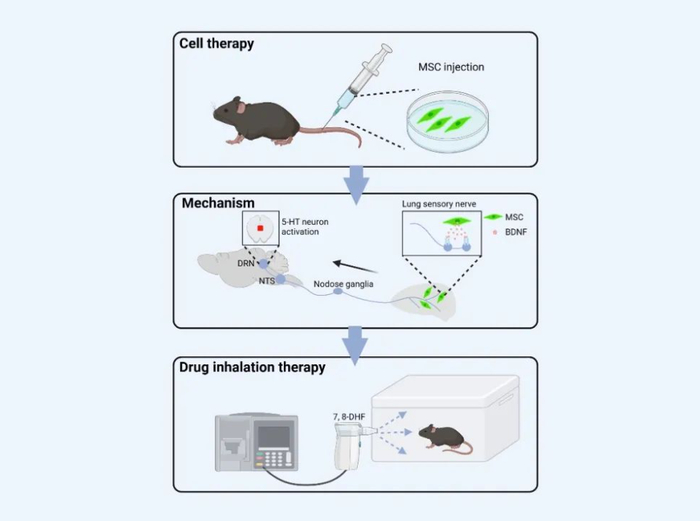 Cell therapy

MSC injection

Mechanism

5-HT neuron activation

Lung sensory nerve

MSC

BDNF

DRN

NTS

Nodose ganglia

Drug inhalation therapy

7, 8-DHF