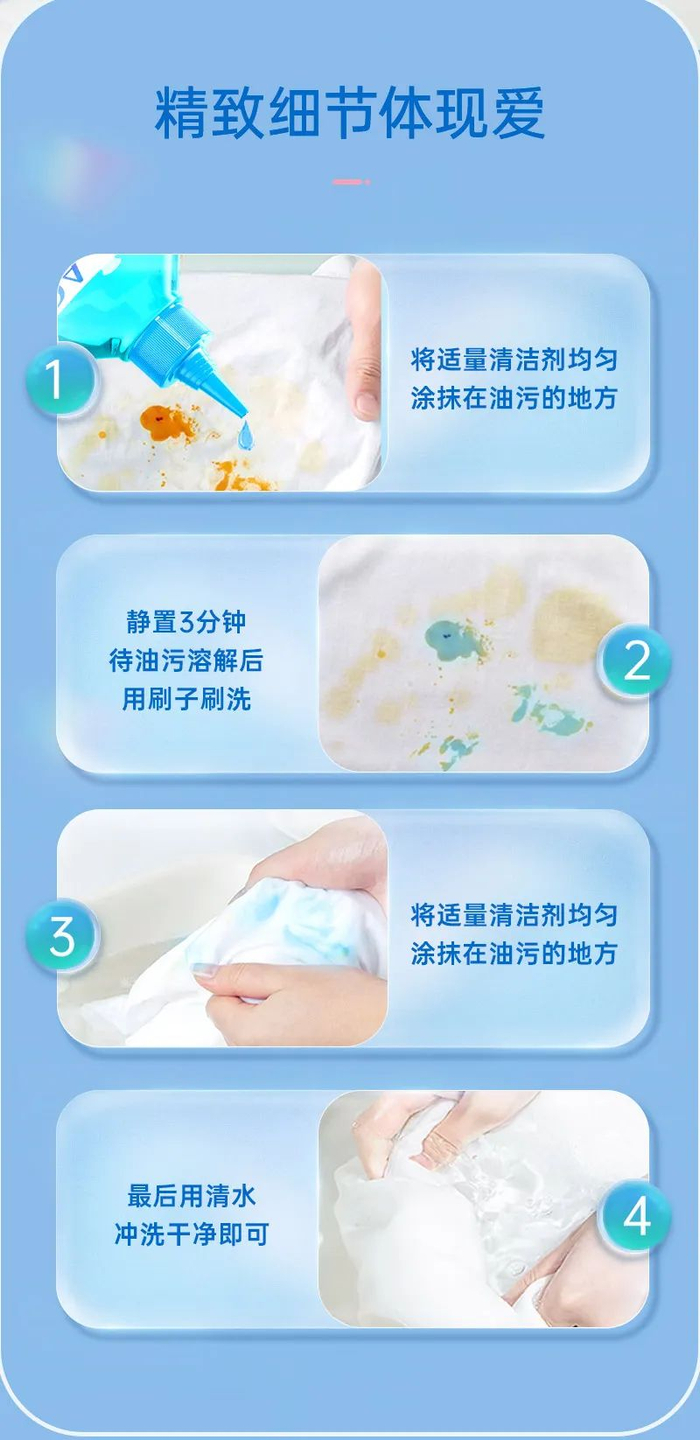 精致细节体现爱

1

将适量清洁剂均匀
涂抹在油污的地方

静置3分钟
待油污溶解后
用刷子刷洗

2

3

将适量清洁剂均匀
涂抹在油污的地方

最后用清水
冲洗干净即可

4