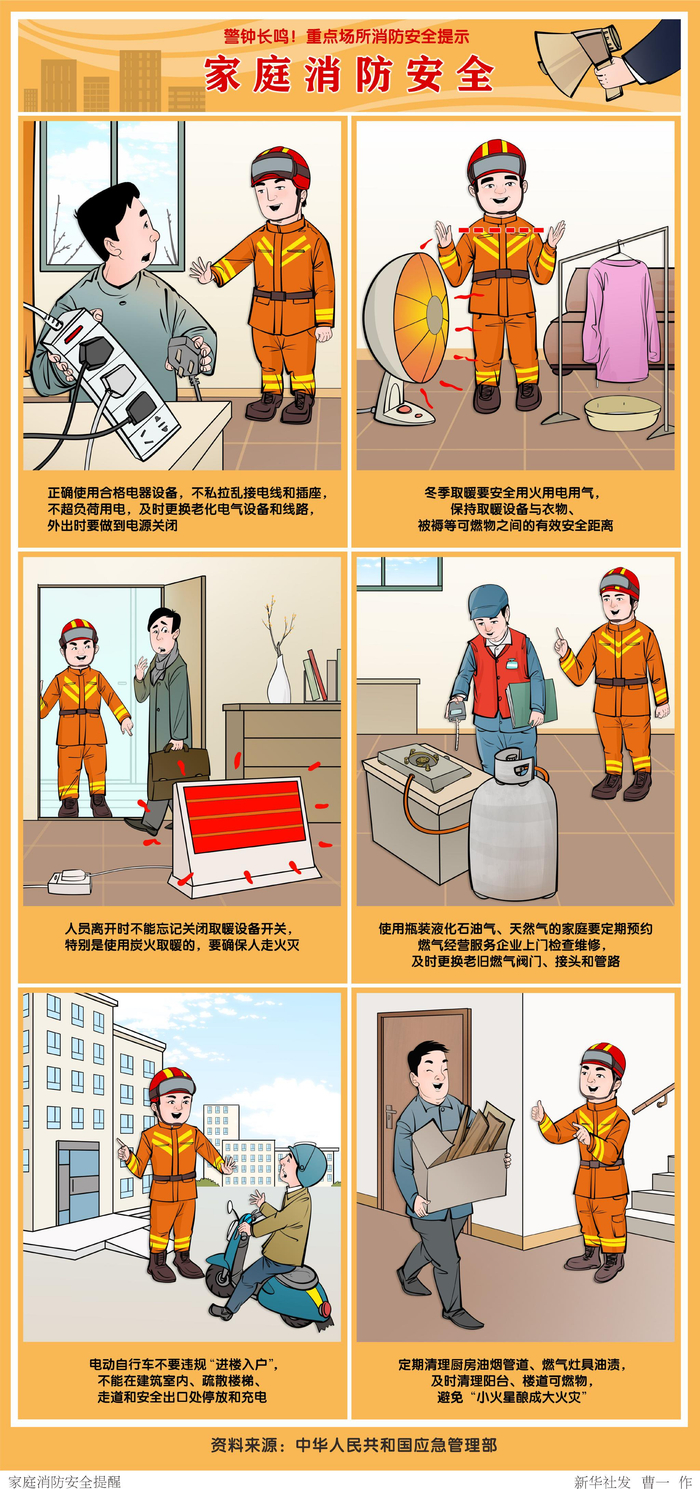 警钟长鸣！重点场所消防安全提示

家庭消防安全

正确使用合格电器设备，不私拉乱接电线和插座，不超负荷用电，及时更换老化电气设备和线路，外出时要做到电源关闭

冬季取暖要安全用火用电用气，保持取暖设备与衣物、被褥等可燃物之间的有效安全距离

人员离开时不能忘记关闭取暖设备开关，特别是使用炭火取暖的，要确保人走火灭

使用瓶装液化石油气、天然气的家庭要定期预约燃气经营服务企业上门检查维修，及时更换老旧燃气阀门、接头和管路

电动自行车不要违规“进楼入户”，不能在建筑室内、疏散楼梯、走道和安全出口处停放和充电

定期清理厨房油烟管道、燃气灶具油渍，及时清理阳台、楼道可燃物，避免“小火星酿成大火灾”

资料来源：中华人民共和国应急管理部

家庭消防安全提醒

新华社发　曹一　作