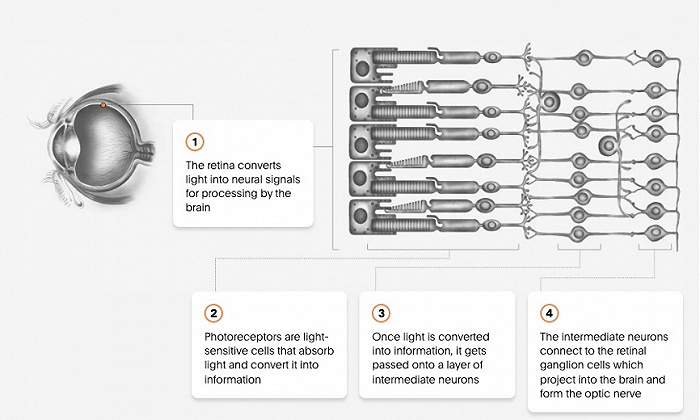 1

The retina converts light into neural signals for processing by the brain

2

Photoreceptors are light-sensitive cells that absorb light and convert it into information

3

Once light is converted into information, it gets passed onto a layer of intermediate neurons

4

The intermediate neurons connect to the retinal ganglion cells which project into the brain and form the optic nerve