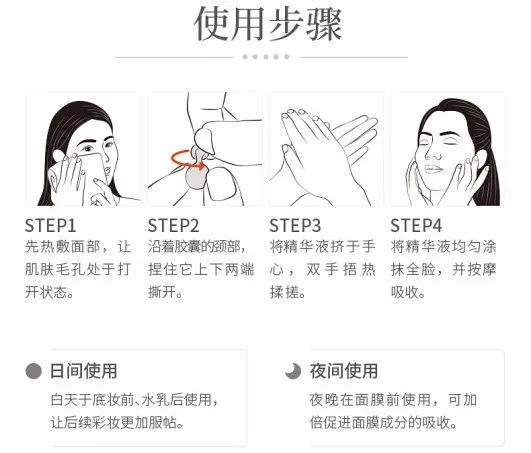 使用步骤

STEP1
先热敷面部，让肌肤毛孔处于打开状态。

STEP2
沿着胶囊的颈部，捏住它上下两端撕开。

STEP3
将精华液挤于手心，双手捂热揉搓。

STEP4
将精华液均匀涂抹全脸，并按摩吸收。

日间使用
白天于底妆前、水乳后使用，让后续彩妆更加服帖。

夜间使用
夜晚在面膜前使用，可加倍促进面膜成分的吸收。