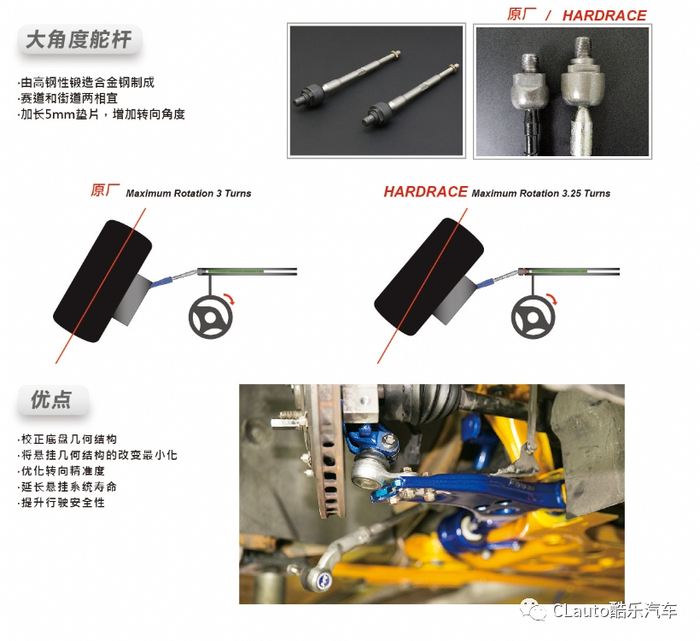 大角度舵杆

·由高钢性锻造合金钢制成
·赛道和街道两相宜
·加长5mm垫片，增加转向角度

原厂 / HARDRACE

原厂 Maximum Rotation 3 Turns

HARDRACE Maximum Rotation 3.25 Turns

优点

·校正底盘几何结构
·将悬挂几何结构的改变最小化
·优化转向精准度
·延长悬挂系统寿命
·提升行驶安全性

CLauto酷乐汽车