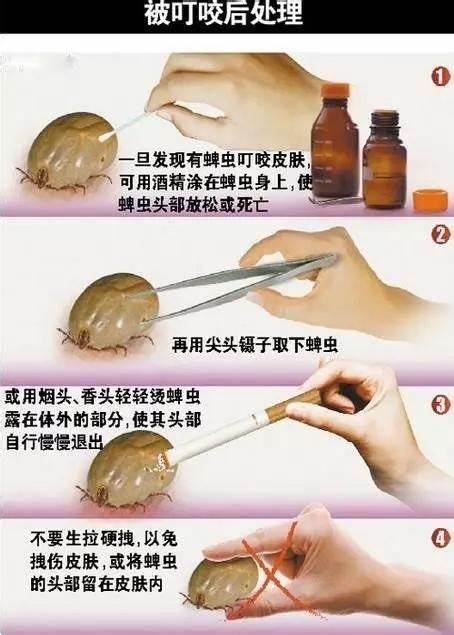 被叮咬后处理

1
一旦发现有蜱虫叮咬皮肤,可用酒精涂在蜱虫身上,使蜱虫头部放松或死亡

2
再用尖头镊子取下蜱虫

3
或用烟头、香头轻轻烫蜱虫露在体外的部分,使其头部自行慢慢退出

4
不要生拉硬拽,以免拽伤皮肤,或将蜱虫的头部留在皮肤内