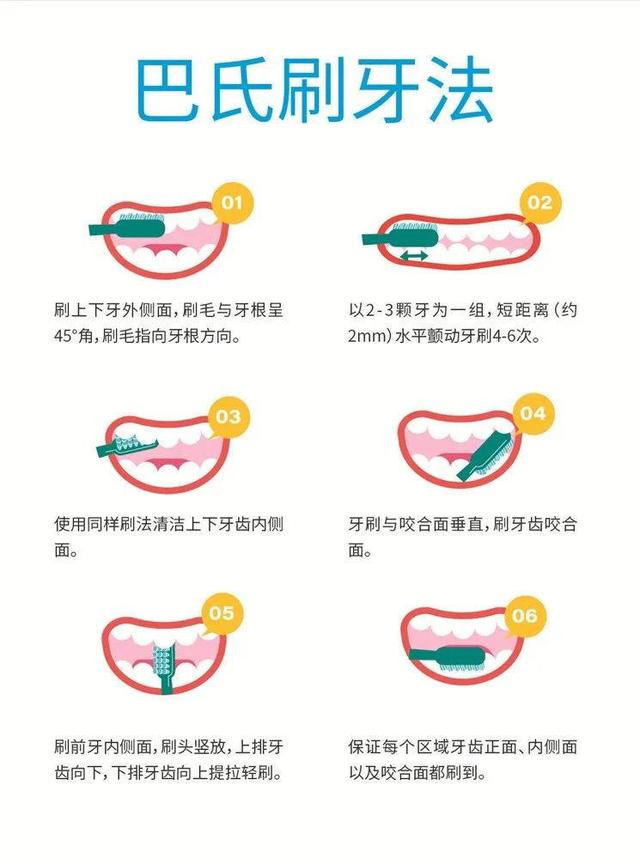 巴氏刷牙法

01

刷上下牙外侧面，刷毛与牙根呈45°角，刷毛指向牙根方向。

02

以2-3颗牙为一组，短距离（约2mm）水平颤动牙刷4-6次。

03

使用同样刷法清洁上下牙齿内侧面。

04

牙刷与咬合面垂直，刷牙齿咬合面。

05

刷前牙内侧面，刷头竖放，上排牙齿向下，下排牙齿向上提拉轻刷。

06

保证每个区域牙齿正面、内侧面以及咬合面都刷到。