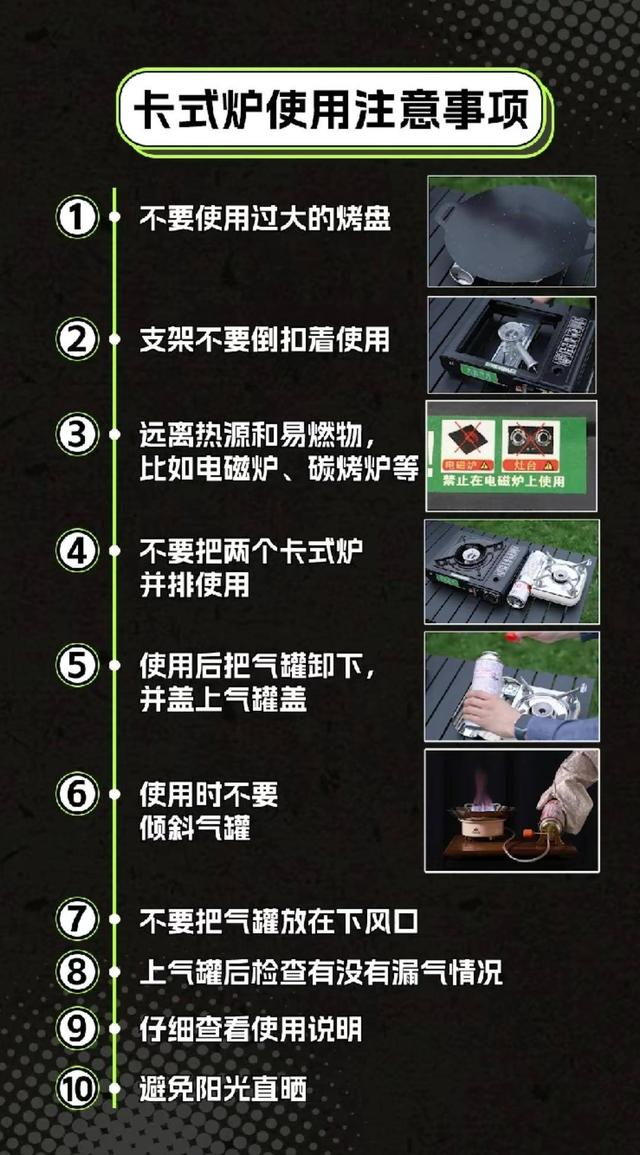 卡式炉使用注意事项

1 不要使用过大的烤盘

2 支架不要倒扣着使用

3 远离热源和易燃物，比如电磁炉、碳烤炉等

电磁炉 灶台
禁止在电磁炉上使用

4 不要把两个卡式炉并排使用

5 使用后把气罐卸下，并盖上气罐盖

6 使用时不要倾斜气罐

7 不要把气罐放在下风口

8 上气罐后检查有没有漏气情况

9 仔细查看使用说明

10 避免阳光直晒