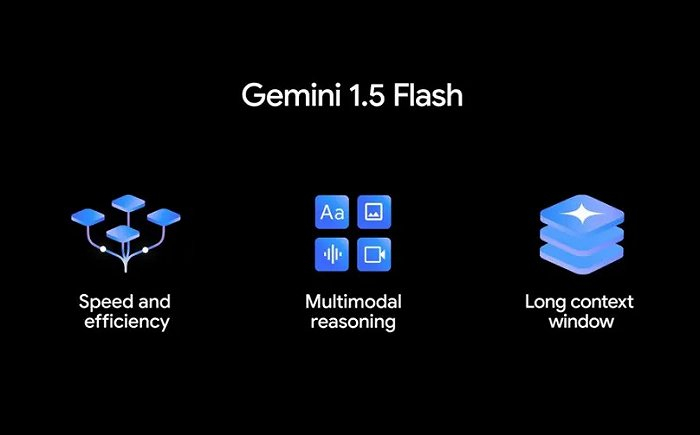 Gemini 1.5 Flash

Aa

Speed and efficiency

Multimodal reasoning

Long context window