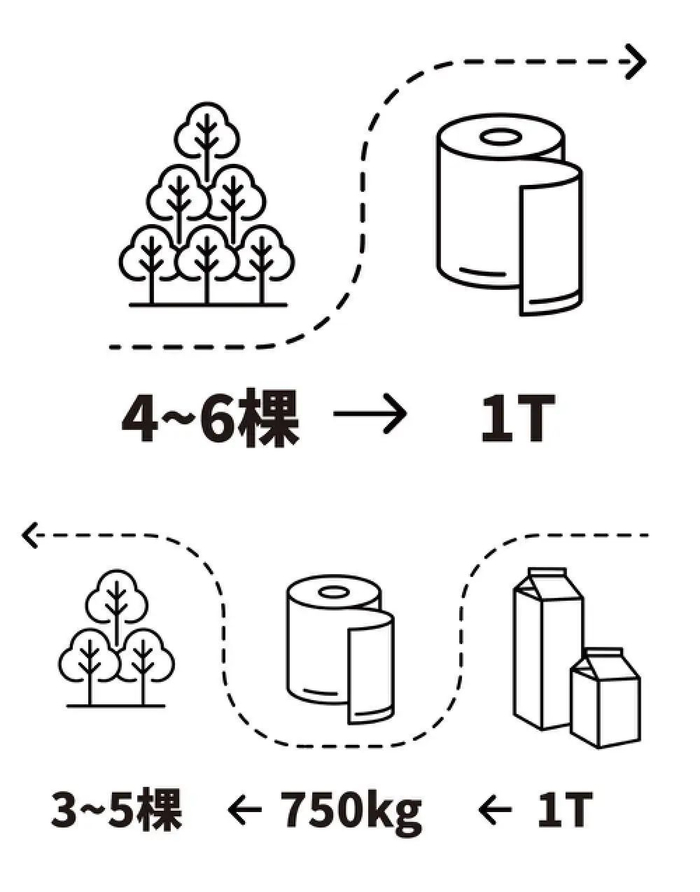 4~6棵 → 1T

3~5棵 ← 750kg ← 1T