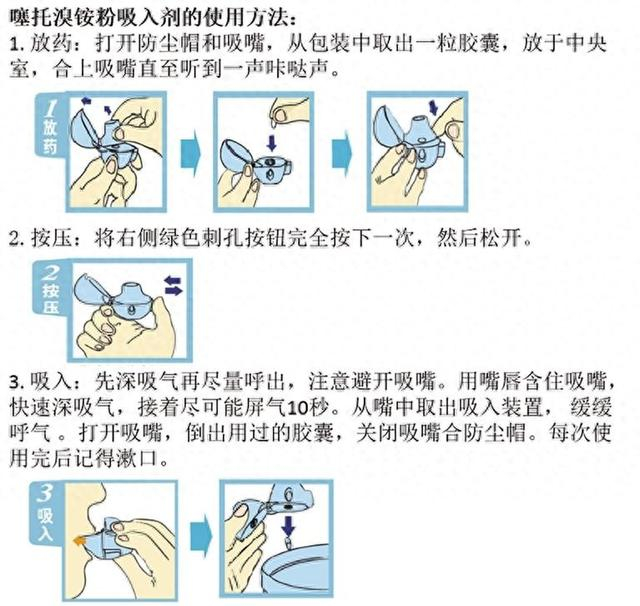 噻托溴铵粉吸入剂的使用方法：
1. 放药：打开防尘帽和吸嘴，从包装中取出一粒胶囊，放于中央室，合上吸嘴直至听到一声咔哒声。

1
放药

2. 按压：将右侧绿色刺孔按钮完全按下一次，然后松开。

2
按压

3. 吸入：先深吸气再尽量呼出，注意避开吸嘴。用嘴唇含住吸嘴，快速深吸气，接着尽可能屏气10秒。从嘴中取出吸入装置，缓缓呼气。打开吸嘴，倒出用过的胶囊，关闭吸嘴合防尘帽。每次使用完后记得漱口。

3
吸入