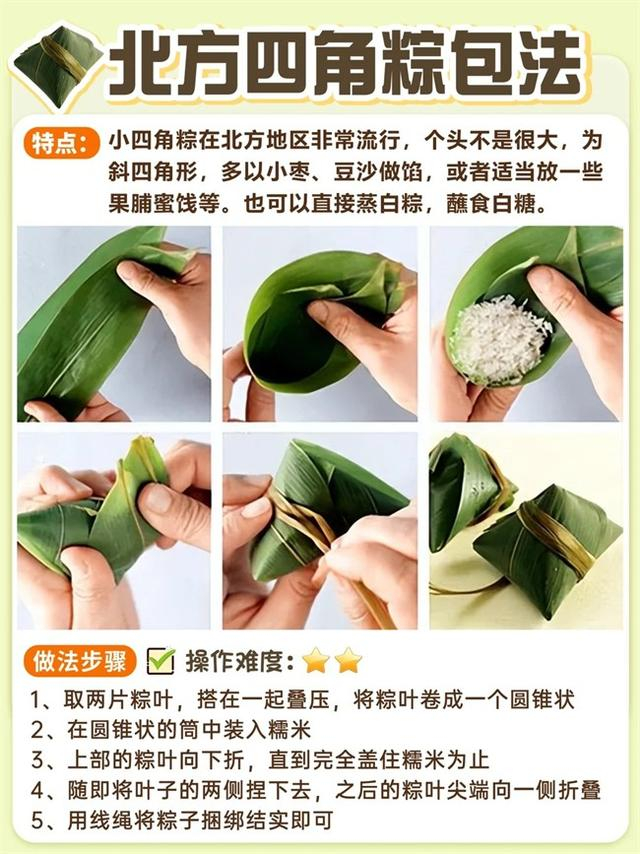 北方四角粽包法

特点：小四角粽在北方地区非常流行，个头不是很大，为斜四角形，多以小枣、豆沙做馅，或者适当放一些果脯蜜饯等。也可以直接蒸白粽，蘸食白糖。

做法步骤

操作难度：

1、取两片粽叶，搭在一起叠压，将粽叶卷成一个圆锥状
2、在圆锥状的筒中装入糯米
3、上部的粽叶向下折，直到完全盖住糯米为止
4、随即将叶子的两侧捏下去，之后的粽叶尖端向一侧折叠
5、用线绳将粽子捆绑结实即可