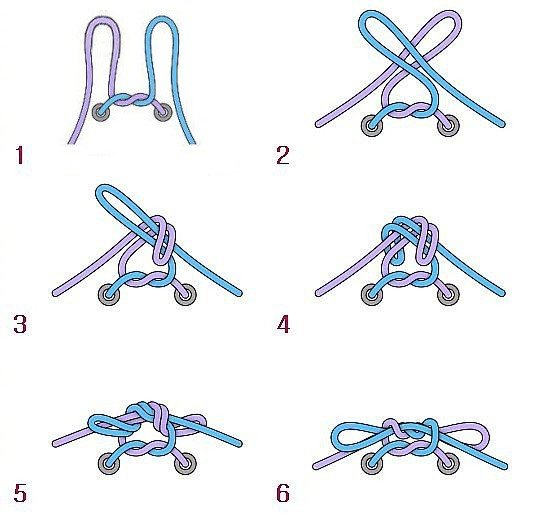 1
2
3
4
5
6