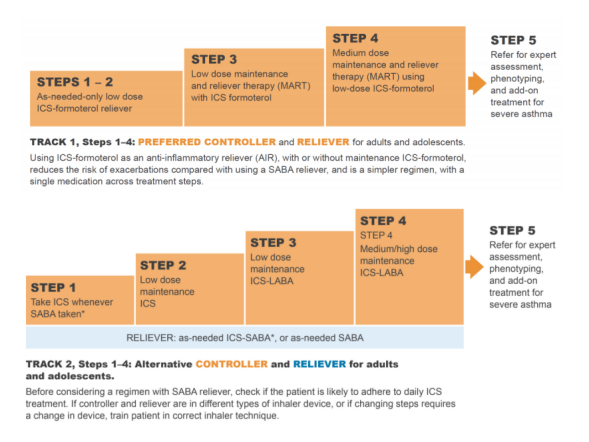 STEPS 1 – 2
As-needed-only low dose ICS-formoterol reliever

STEP 3
Low dose maintenance and reliever therapy (MART) with ICS formoterol

STEP 4
Medium dose maintenance and reliever therapy (MART) using low-dose ICS-formoterol

STEP 5
Refer for expert assessment, phenotyping, and add-on treatment for severe asthma

TRACK 1, Steps 1–4: PREFERRED CONTROLLER and RELIEVER for adults and adolescents.

Using ICS-formoterol as an anti-inflammatory reliever (AIR), with or without maintenance ICS-formoterol, reduces the risk of exacerbations compared with using a SABA reliever, and is a simpler regimen, with a single medication across treatment steps.

STEP 1
Take ICS whenever SABA taken*

STEP 2
Low dose maintenance ICS

STEP 3
Low dose maintenance ICS-LABA

STEP 4
STEP 4
Medium/high dose maintenance ICS-LABA

STEP 5
Refer for expert assessment, phenotyping, and add-on treatment for severe asthma

RELIEVER: as-needed ICS-SABA*, or as-needed SABA

TRACK 2, Steps 1–4: Alternative CONTROLLER and RELIEVER for adults and adolescents.

Before considering a regimen with SABA reliever, check if the patient is likely to adhere to daily ICS treatment. If controller and reliever are in different types of inhaler device, or if changing steps requires a change in device, train patient in correct inhaler technique.