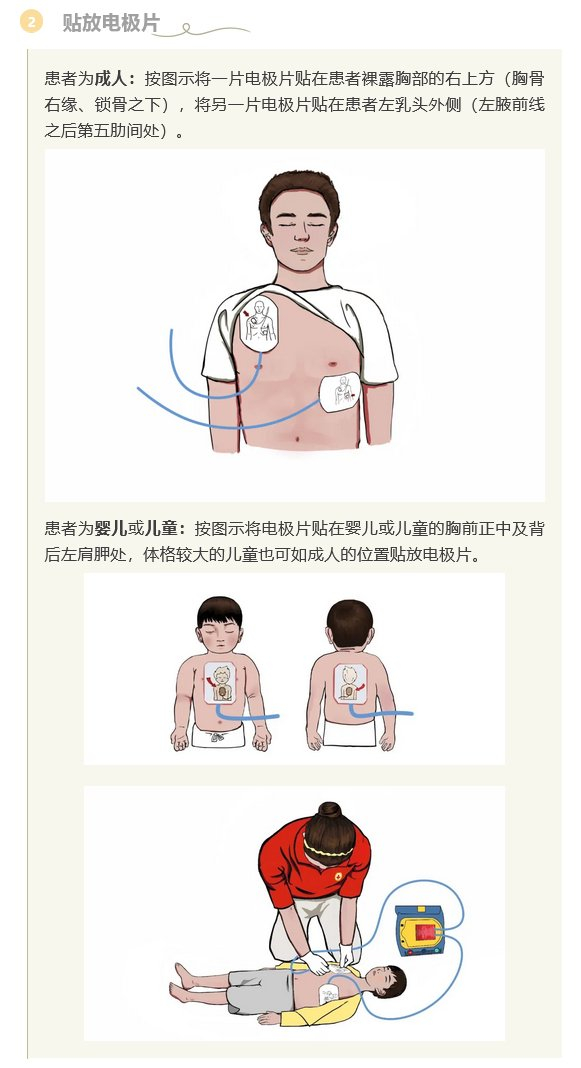 2 贴放电极片

患者为成人：按图示将一片电极片贴在患者裸露胸部的右上方（胸骨右缘、锁骨之下），将另一片电极片贴在患者左乳头外侧（左腋前线之后第五肋间处）。

患者为婴儿或儿童：按图示将电极片贴在婴儿或儿童的胸前正中及背后左肩胛处，体格较大的儿童也可如成人的位置贴放电极片。