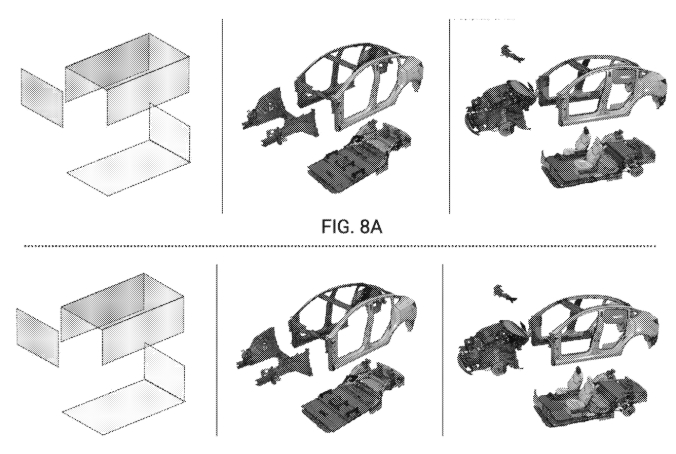 FIG. 8A