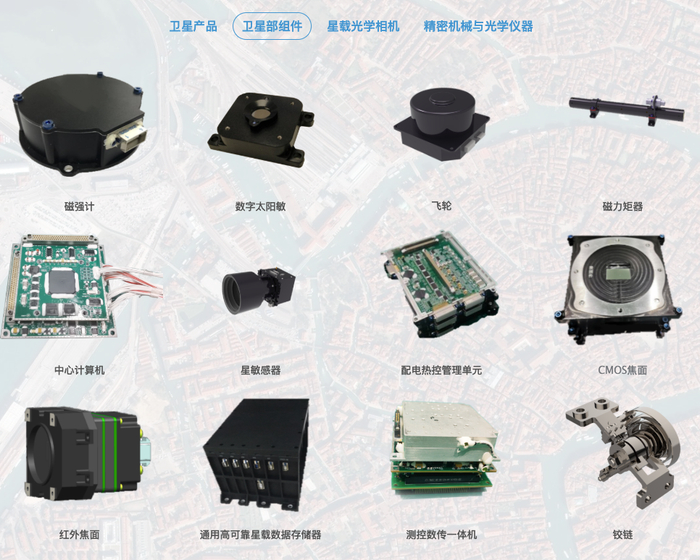 卫星产品 卫星部组件 星载光学相机 精密机械与光学仪器

磁强计

数字太阳敏

飞轮

磁力矩器

中心计算机

星敏感器

配电热控管理单元

CMOS焦面

红外焦面

通用高可靠星载数据存储器

测控数传一体机

铰链