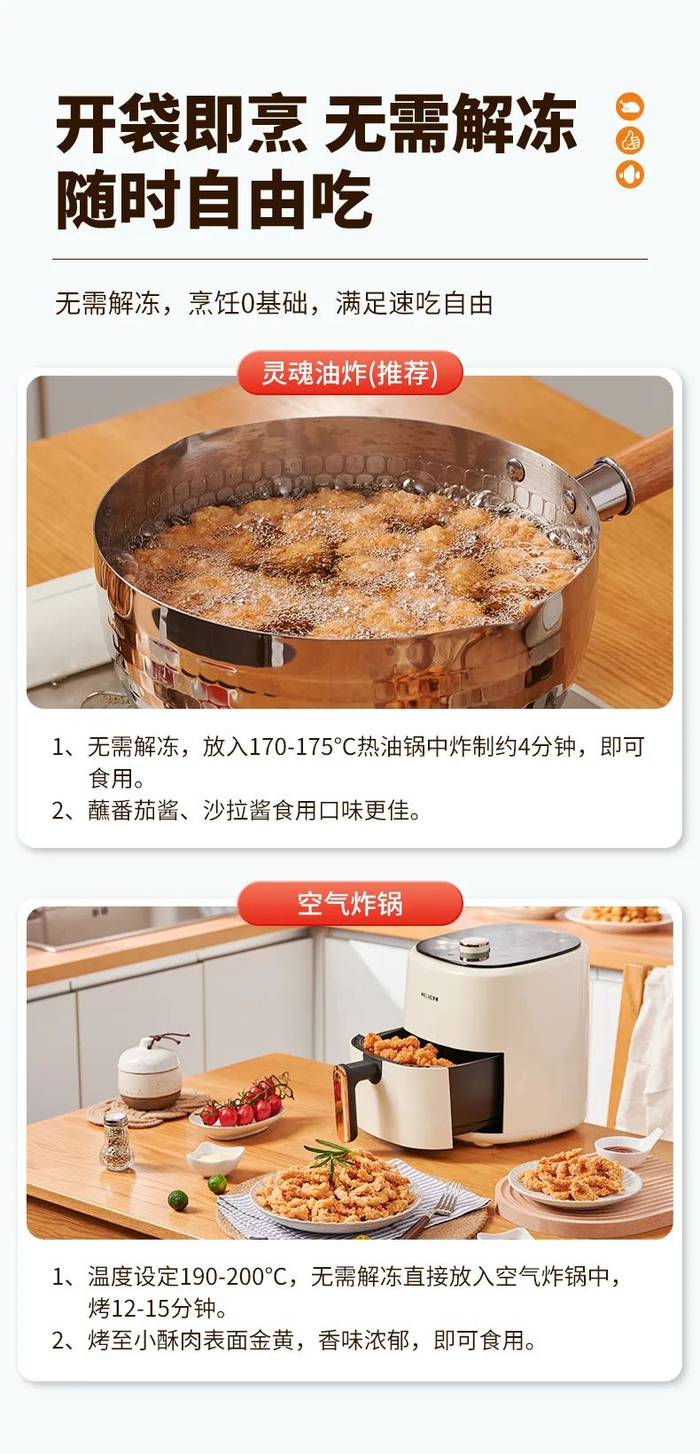 开袋即烹 无需解冻
随时自由吃

无需解冻，烹饪0基础，满足速吃自由

灵魂油炸(推荐)

1、无需解冻，放入170-175°C热油锅中炸制约4分钟，即可食用。
2、蘸番茄酱、沙拉酱食用口味更佳。

空气炸锅

1、温度设定190-200°C，无需解冻直接放入空气炸锅中，烤12-15分钟。
2、烤至小酥肉表面金黄，香味浓郁，即可食用。