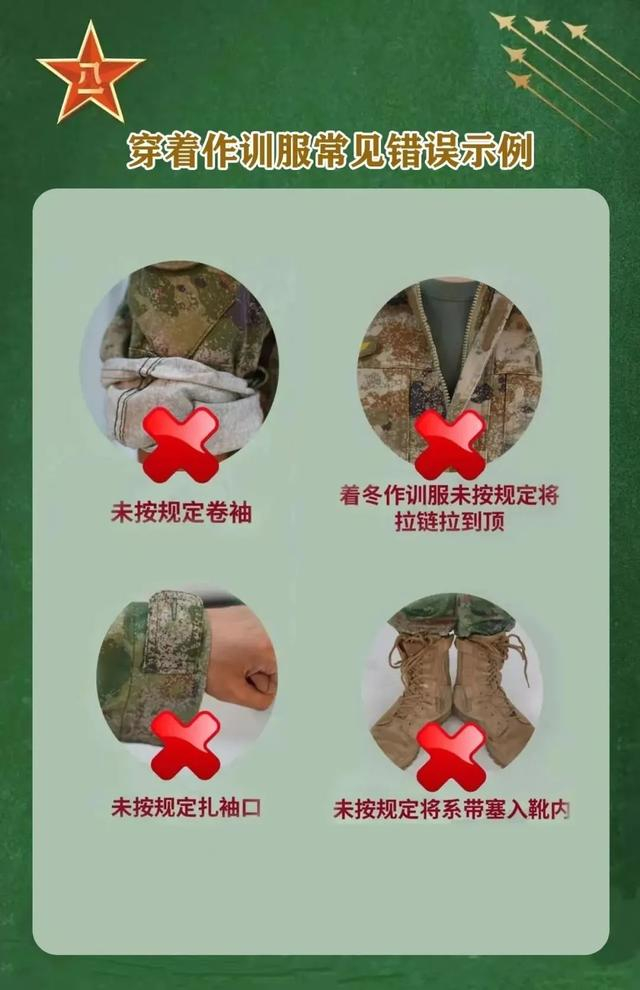 八一

穿着作训服常见错误示例

未按规定卷袖

着冬作训服未按规定将拉链拉到顶

未按规定扎袖口

未按规定将系带塞入靴内