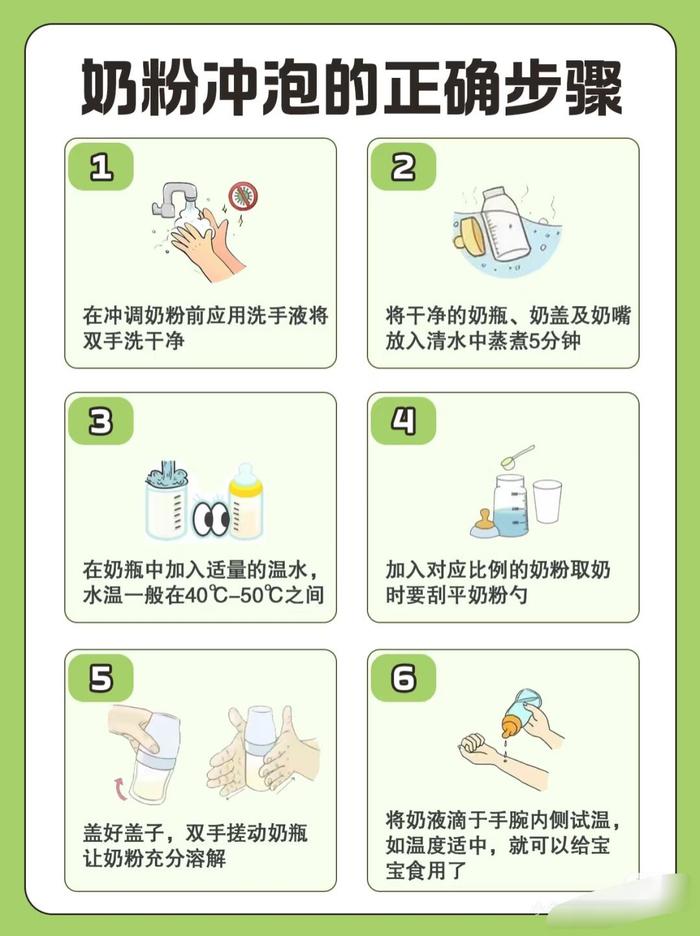 奶粉冲泡的正确步骤

1

在冲调奶粉前应用洗手液将双手洗干净

2

将干净的奶瓶、奶盖及奶嘴放入清水中蒸煮5分钟

3

在奶瓶中加入适量的温水，水温一般在40℃-50℃之间

4

加入对应比例的奶粉取奶时要刮平奶粉勺

5

盖好盖子，双手搓动奶瓶让奶粉充分溶解

6

将奶液滴于手腕内侧试温，如温度适中，就可以给宝宝食用了