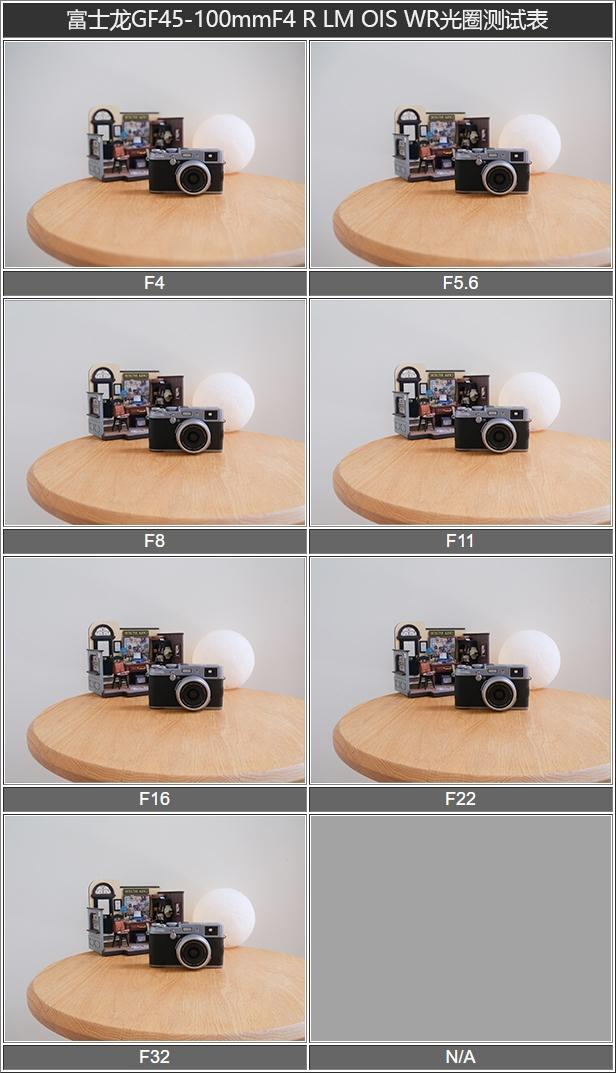 富士龙GF45-100mmF4 R LM OIS WR光圈测试表

F4

F5.6

F8

F11

F16

F22

F32

N/A