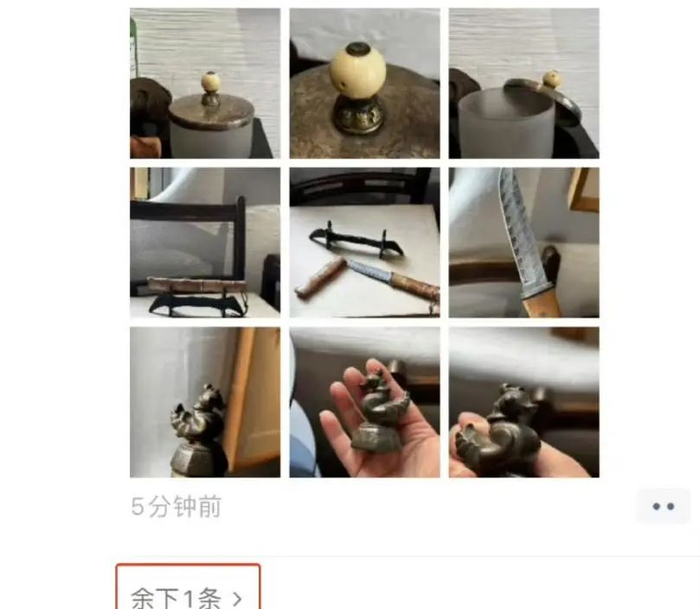 5分钟前

余下1条 >