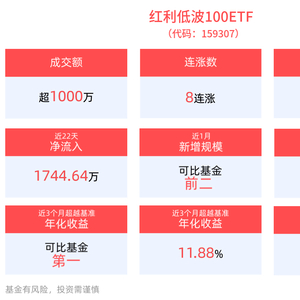 红利低波100ETF
（代码：159307）

成交额
超1000万

连涨数
8连涨

近22天
净流入
1744.64万

近1月
新增规模
可比基金
前二

近3个月超越基准
年化收益
可比基金
第一

近3个月超越基准
年化收益
11.88%

基金有风险，投资需谨慎