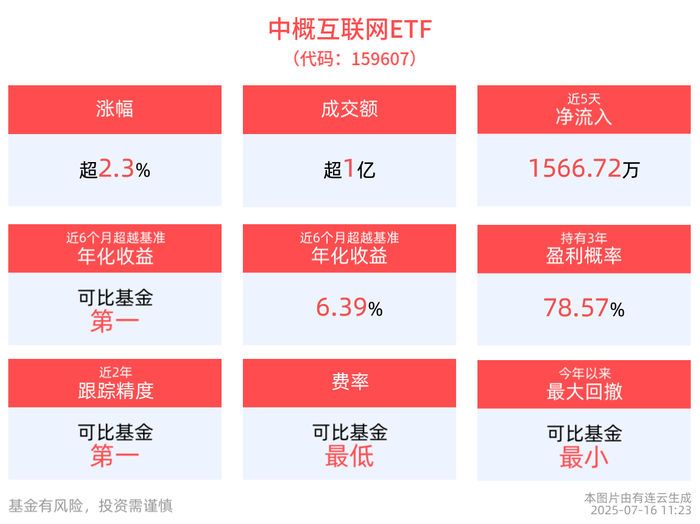 中概互联网ETF
（代码：159607）

涨幅
超2.3%

成交额
超1亿

近5天
净流入
1566.72万

近6个月超越基准
年化收益
可比基金
第一

近6个月超越基准
年化收益
6.39%

持有3年
盈利概率
78.57%

近2年
跟踪精度
可比基金
第一

费率
可比基金
最低

今年以来
最大回撤
可比基金
最小

基金有风险，投资需谨慎

本图片由有连云生成
2025-07-16 11:23