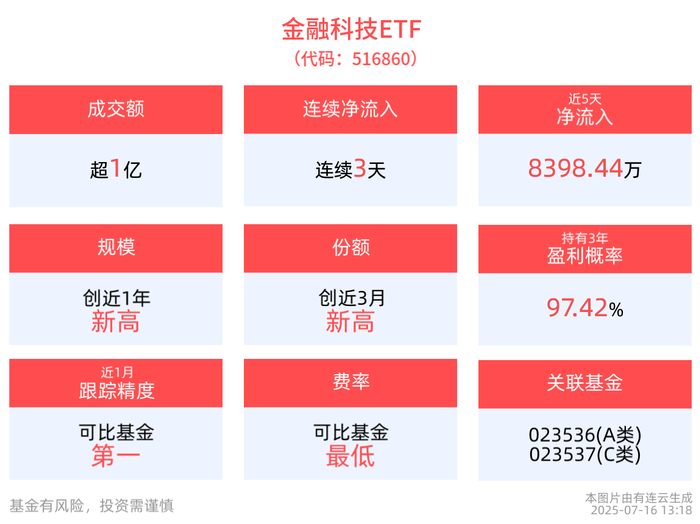 金融科技ETF
(代码:516860)

成交额
超1亿

连续净流入
连续3天

近5天
净流入
8398.44万

规模
创近1年
新高

份额
创近3月
新高

持有3年
盈利概率
97.42%

近1月
跟踪精度
可比基金
第一

费率
可比基金
最低

关联基金
023536(A类)
023537(C类)

基金有风险,投资需谨慎

本图片由有连云生成
2025-07-16 13:18